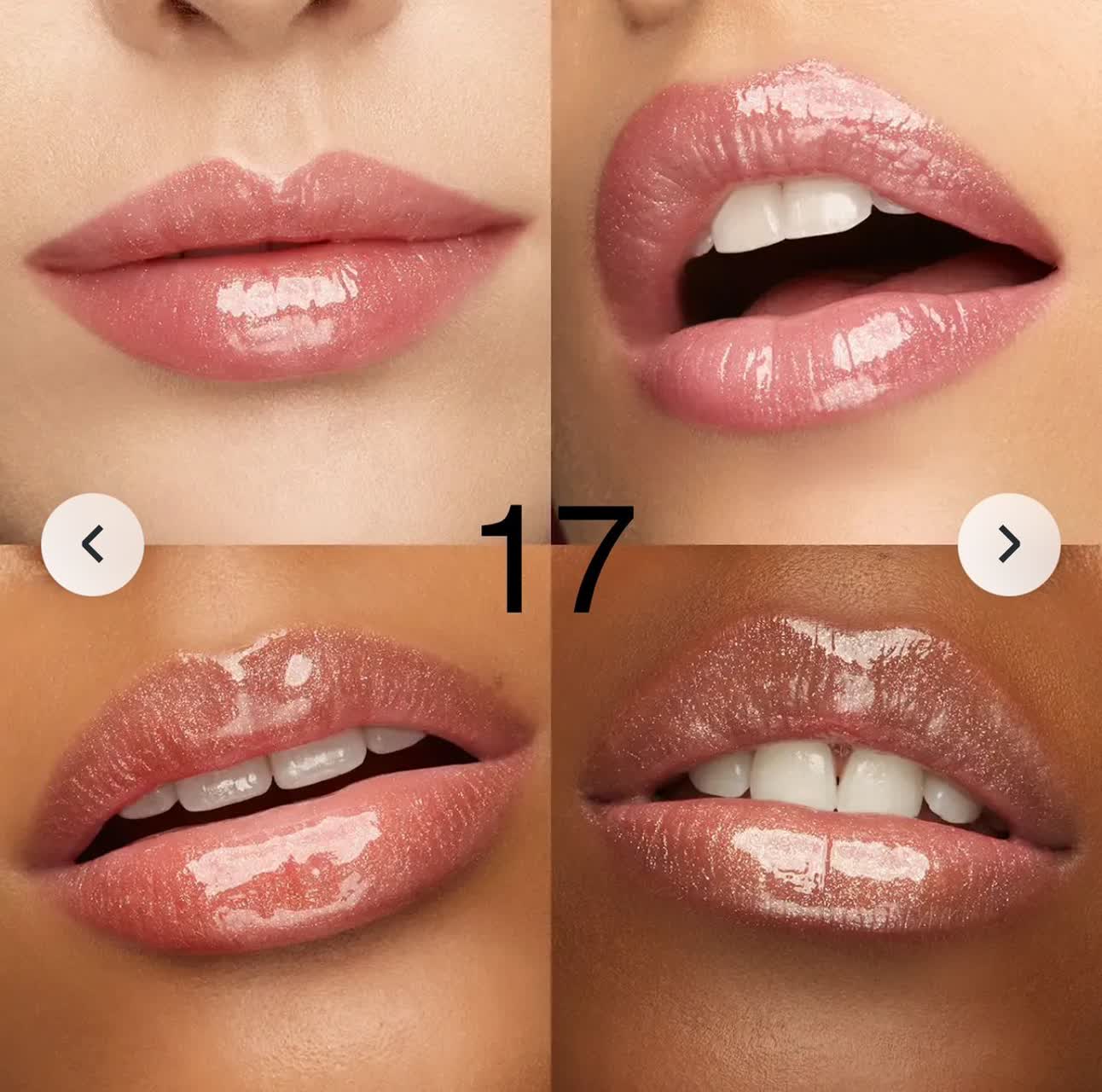 17